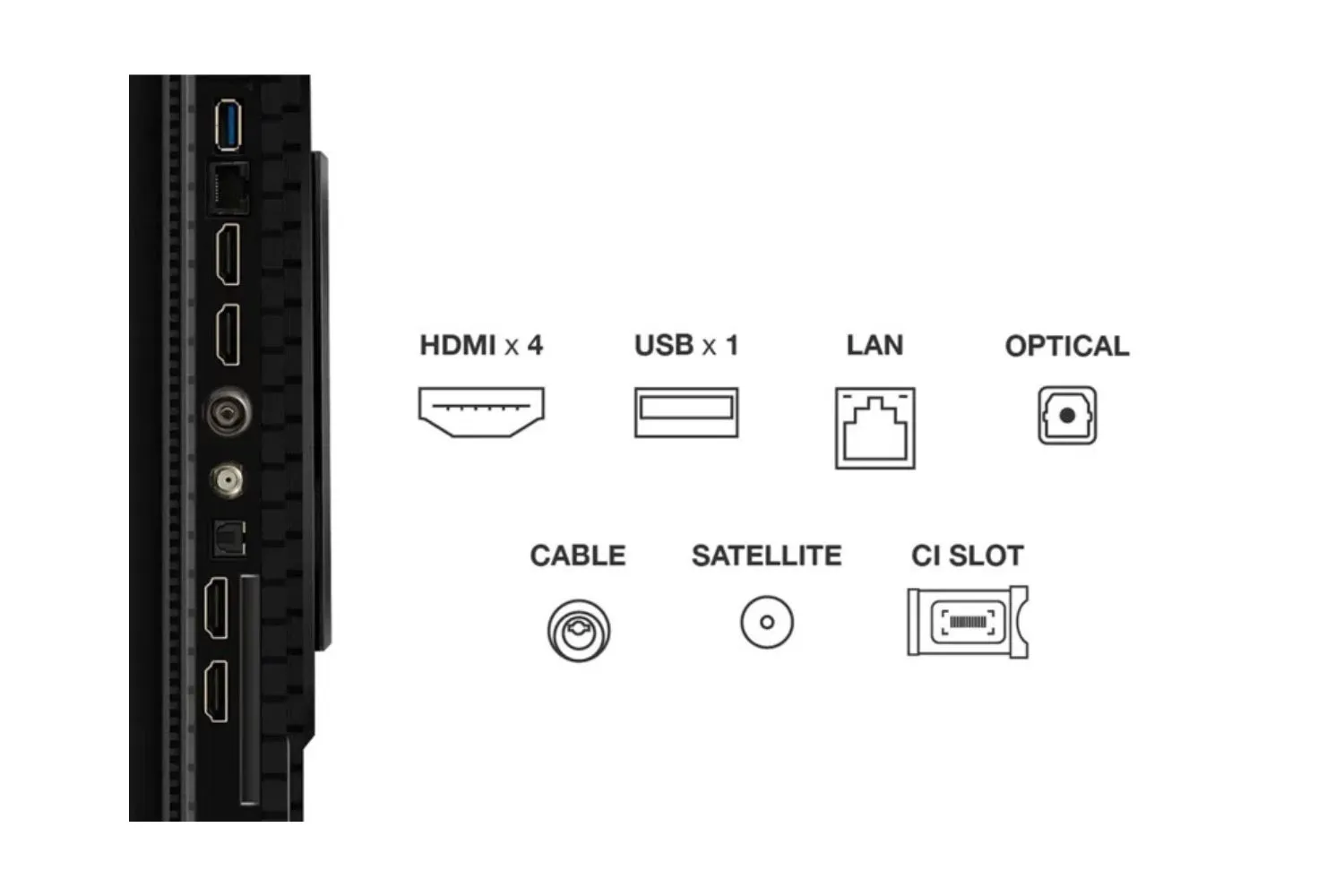 HDMI x 4
USB x 1
LAN
OPTICAL
CABLE
SATELLITE
CI SLOT